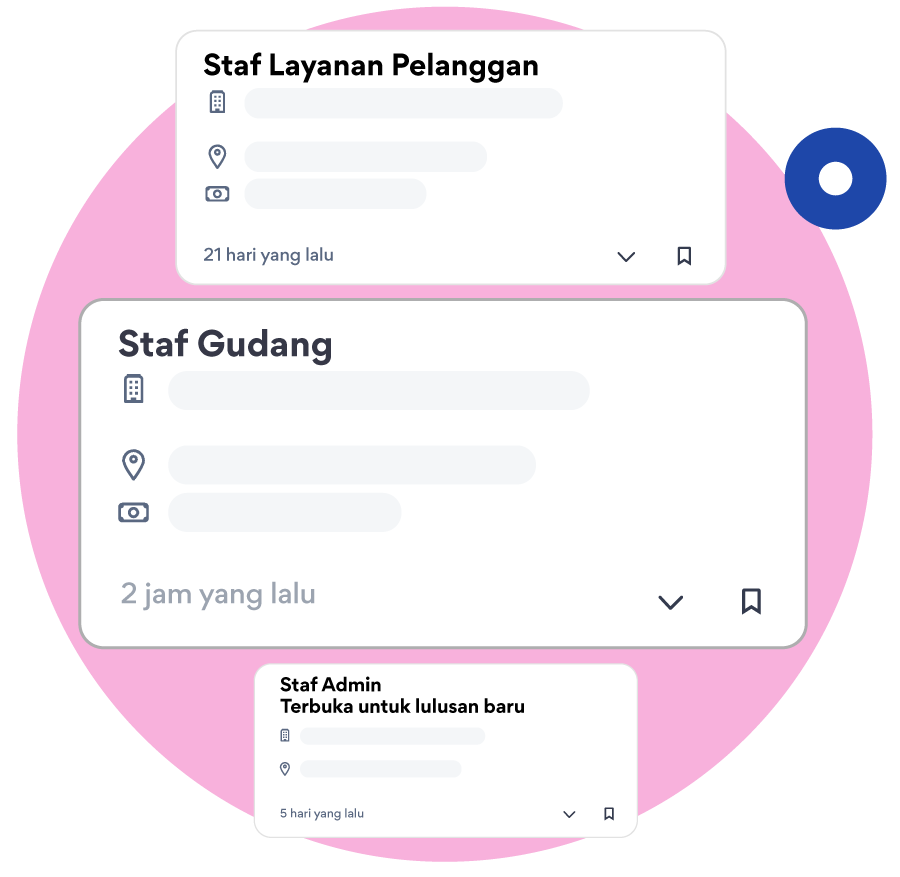 Staf Layanan Pelanggan

21 hari yang lalu

Staf Gudang

2 jam yang lalu

Staf Admin
Terbuka untuk lulusan baru

5 hari yang lalu