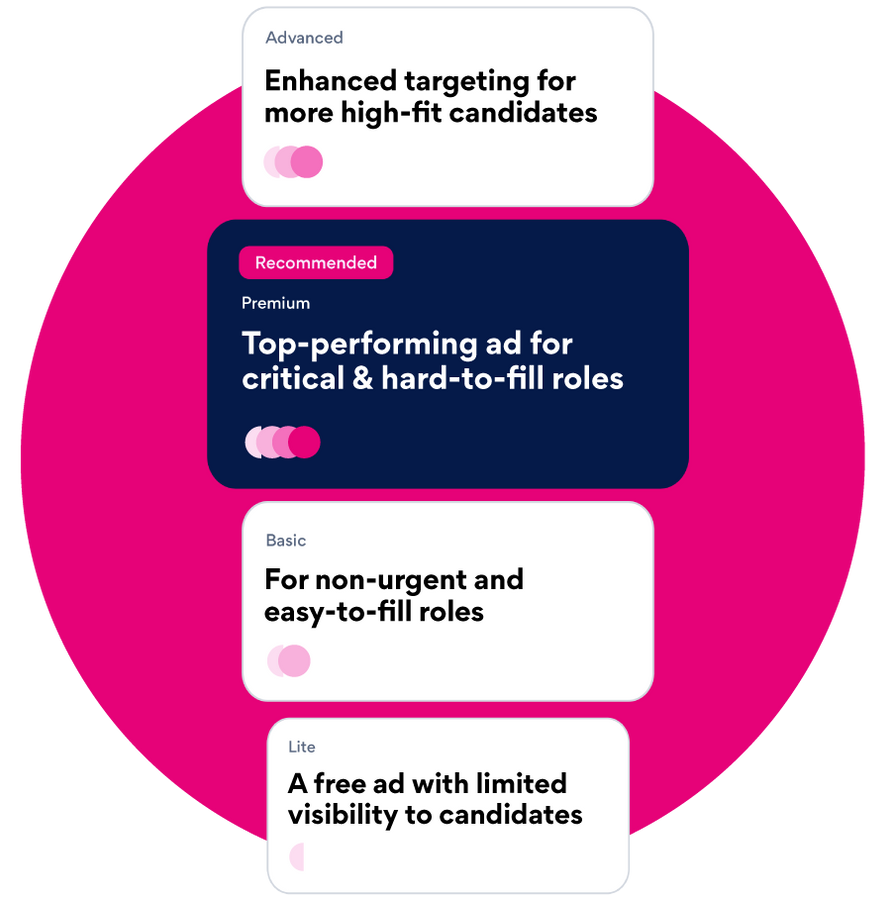 Advanced

Enhanced targeting for more high-fit candidates

Recommended

Premium

Top-performing ad for critical & hard-to-fill roles

Basic

For non-urgent and easy-to-fill roles

Lite

A free ad with limited visibility to candidates