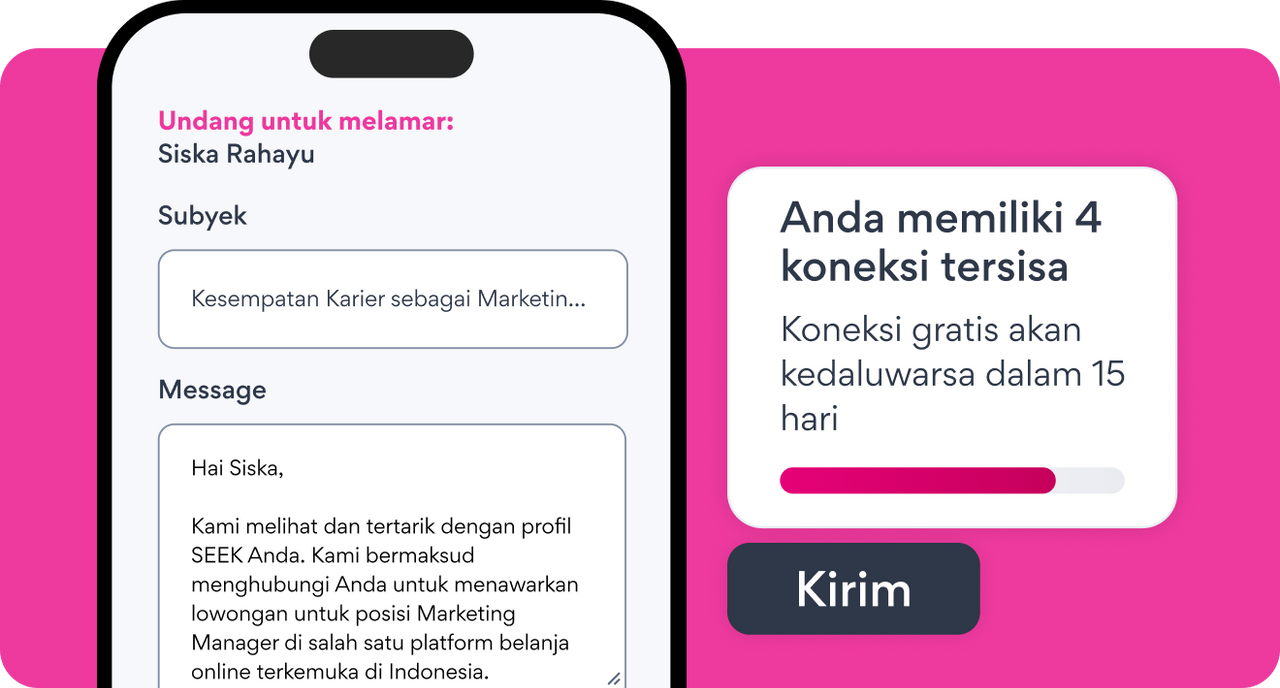 Undang untuk melamar:
Siska Rahayu

Subyek

Kesempatan Karier sebagai Marketin...

Message

Hai Siska,

Kami melihat dan tertarik dengan profil SEEK Anda. Kami bermaksud menghubungi Anda untuk menawarkan lowongan untuk posisi Marketing Manager di salah satu platform belanja online terkemuka di Indonesia.

Anda memiliki 4 koneksi tersisa

Koneksi gratis akan kedaluwarsa dalam 15 hari

Kirim