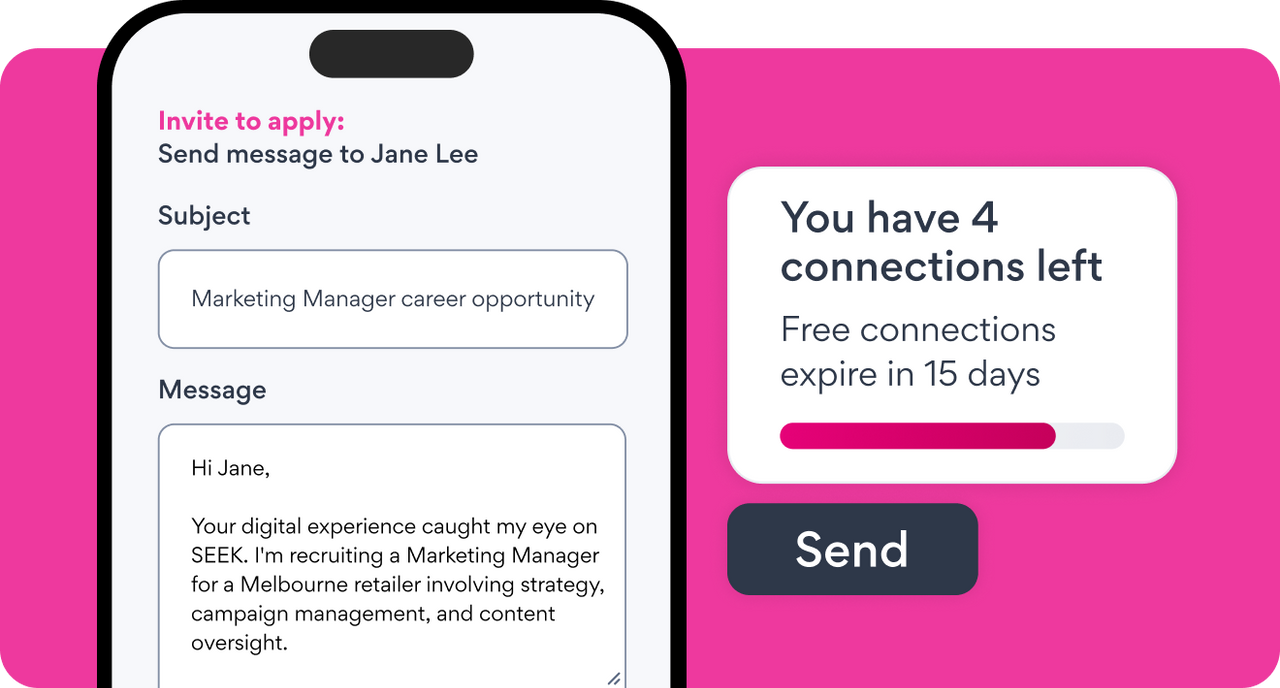 Invite to apply:
Send message to Jane Lee

Subject

Marketing Manager career opportunity

Message

Hi Jane,

Your digital experience caught my eye on SEEK. I'm recruiting a Marketing Manager for a Melbourne retailer involving strategy, campaign management, and content oversight.

You have 4 connections left

Free connections expire in 15 days

Send