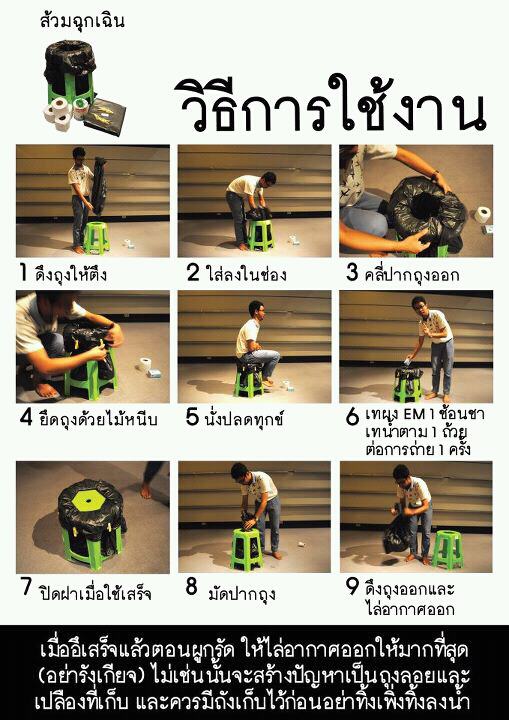 ส้วมฉุกเฉิน

วิธีการใช้งาน

1 ดึงถุงให้ตึง

2 ใส่ลงในช่อง

3 คลี่ปากถุงออก

4 ยึดถุงด้วยไม้หนีบ

5 นั่งปลดทุกข์

6 เทผง EM 1 ช้อนชา เทน้ำตาม 1 ถ้วย ต่อการถ่าย 1 ครั้ง

7 ปิดฝาเมื่อใช้เสร็จ

8 มัดปากถุง

9 ดึงถุงออกและ ไล่อากาศออก

เมื่ออึเสร็จแล้วตอนผูกรัด ให้ไล่อากาศออกให้มากที่สุด (อย่ารังเกียจ) ไม่เช่นนั้นจะสร้างปัญหาเป็นถุงลอยและ เปลืองที่เก็บ และควรมีถังเก็บไว้ก่อนอย่าทิ้งเพิ่งทิ้งลงน้ำ